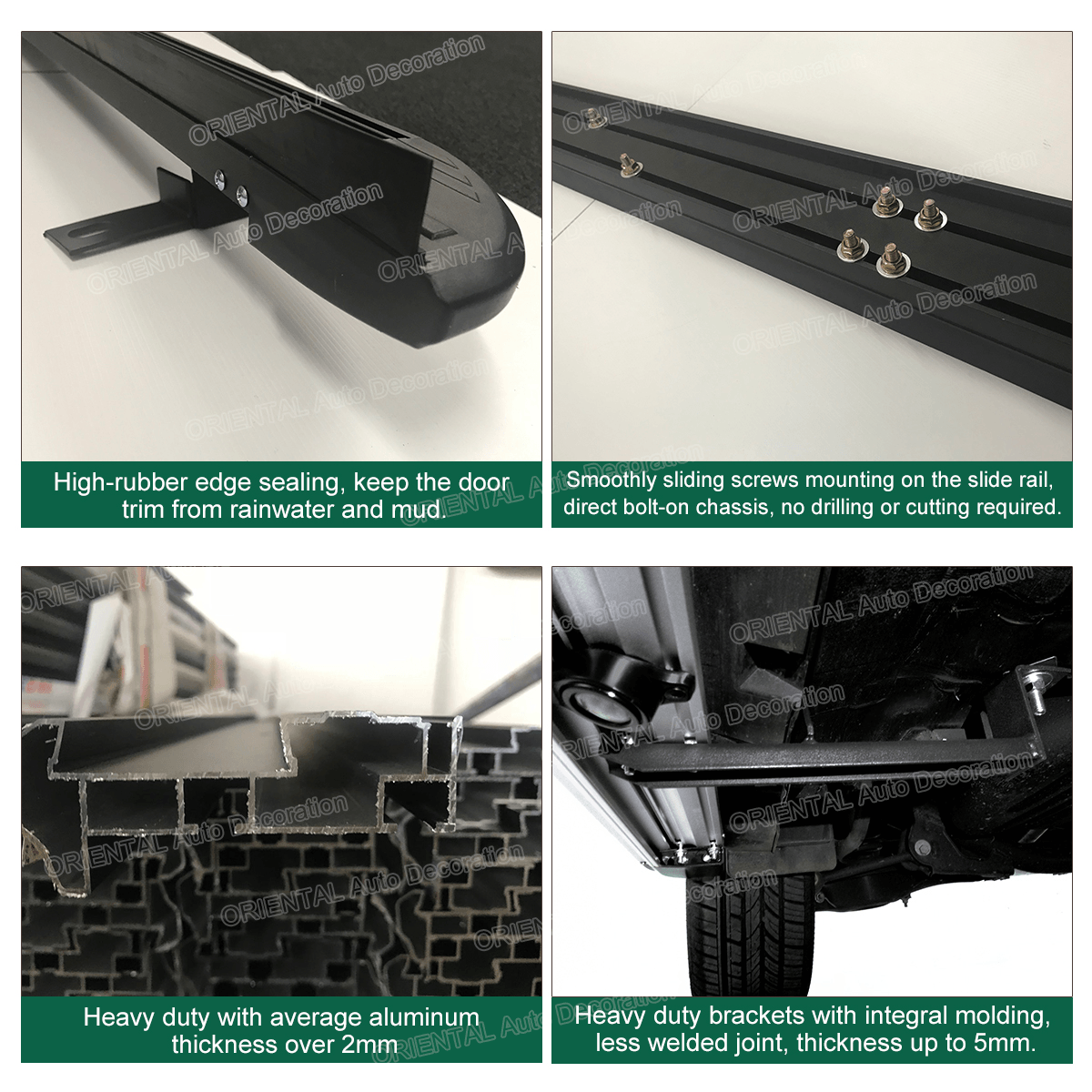 ORIENTAL Auto Decoration

High-rubber edge sealing, keep the door trim from rainwater and mud.

Smoothly sliding screws mounting on the slide rail, direct bolt-on chassis, no drilling or cutting required.

Heavy duty with average aluminum thickness over 2mm

Heavy duty brackets with integral molding, less welded joint, thickness up to 5mm.