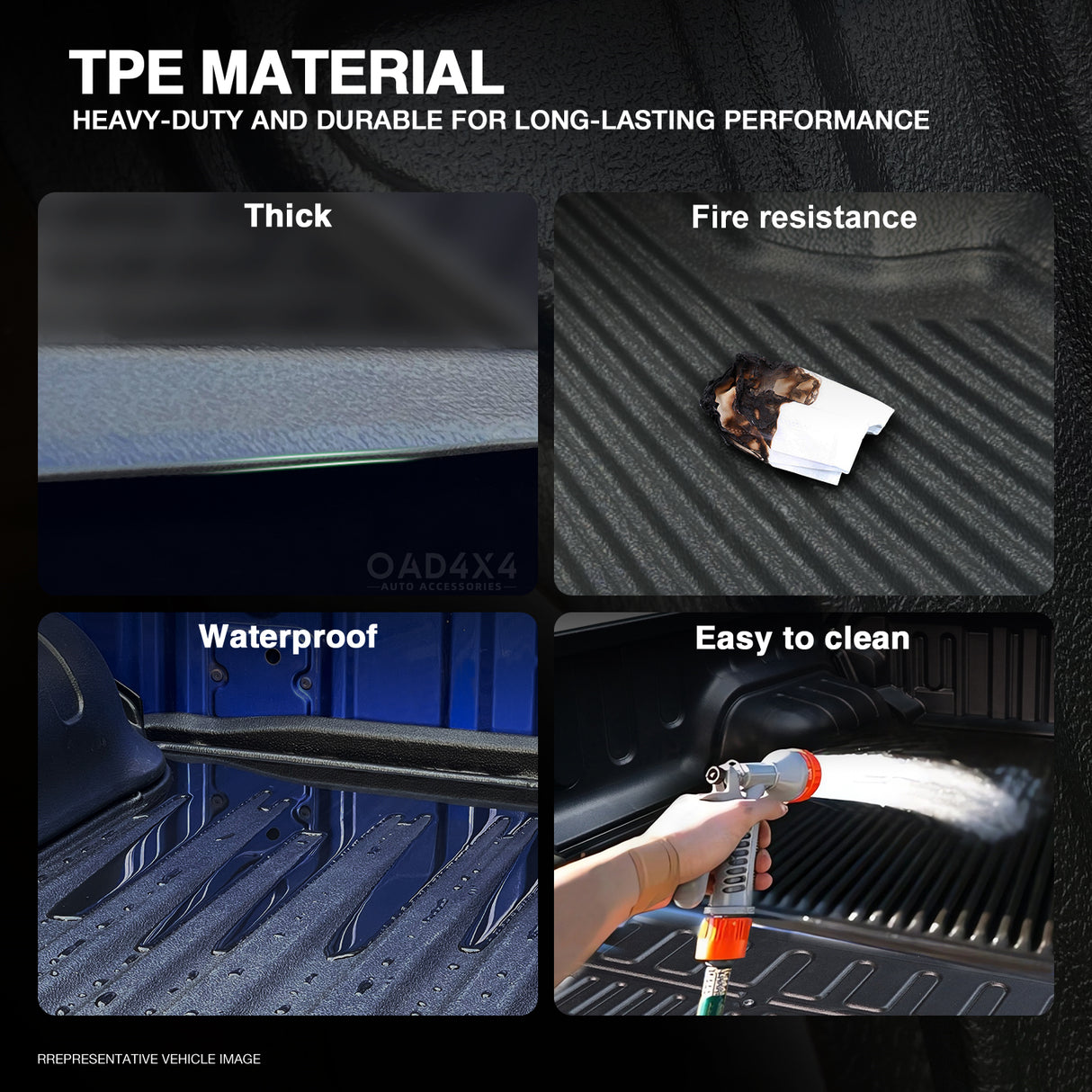 TPE MATERIAL
HEAVY-DUTY AND DURABLE FOR LONG-LASTING PERFORMANCE

Thick

OAD4X4
AUTO ACCESSORIES

Fire resistance

Waterproof

Easy to clean

RREPRESENTATIVE VEHICLE IMAGE