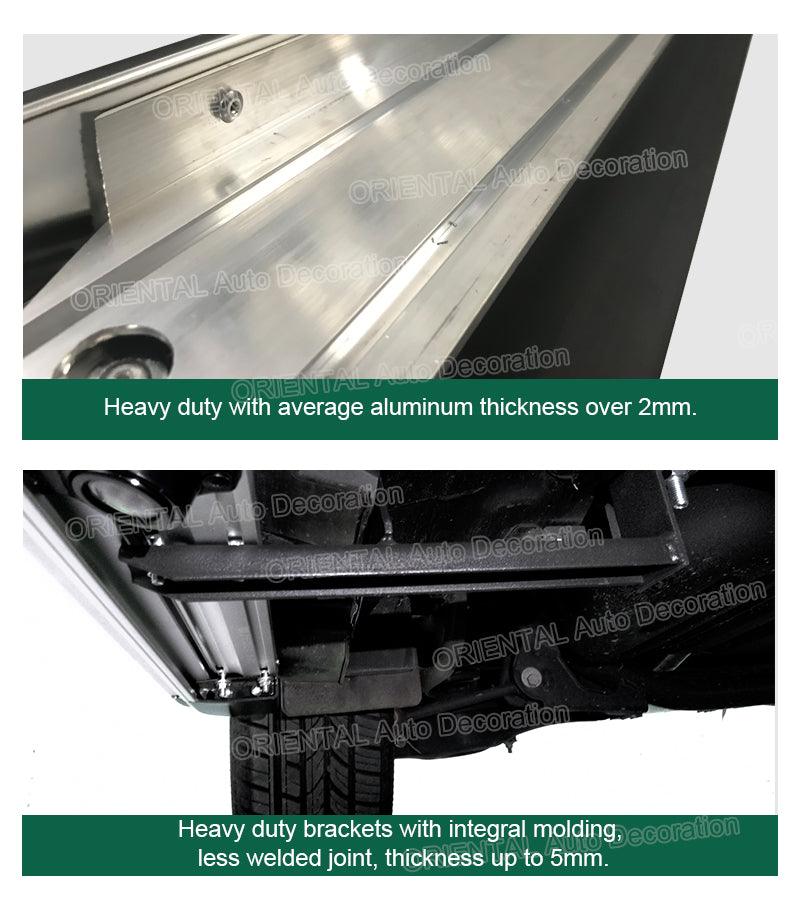 ORIENTAL Auto Decoration

ORIENTAL Auto Decoration

ORIENTAL Auto Decoration

ORIENTAL Auto Decoration

Heavy duty with average aluminum thickness over 2mm.

ORIENTAL Auto Decoration

ORIENTAL Auto Decoration

ORIENTAL Auto Decoration

ORIENTAL Auto Decoration

Heavy duty brackets with integral molding, less welded joint, thickness up to 5mm.

ORIENTAL Auto Decoration