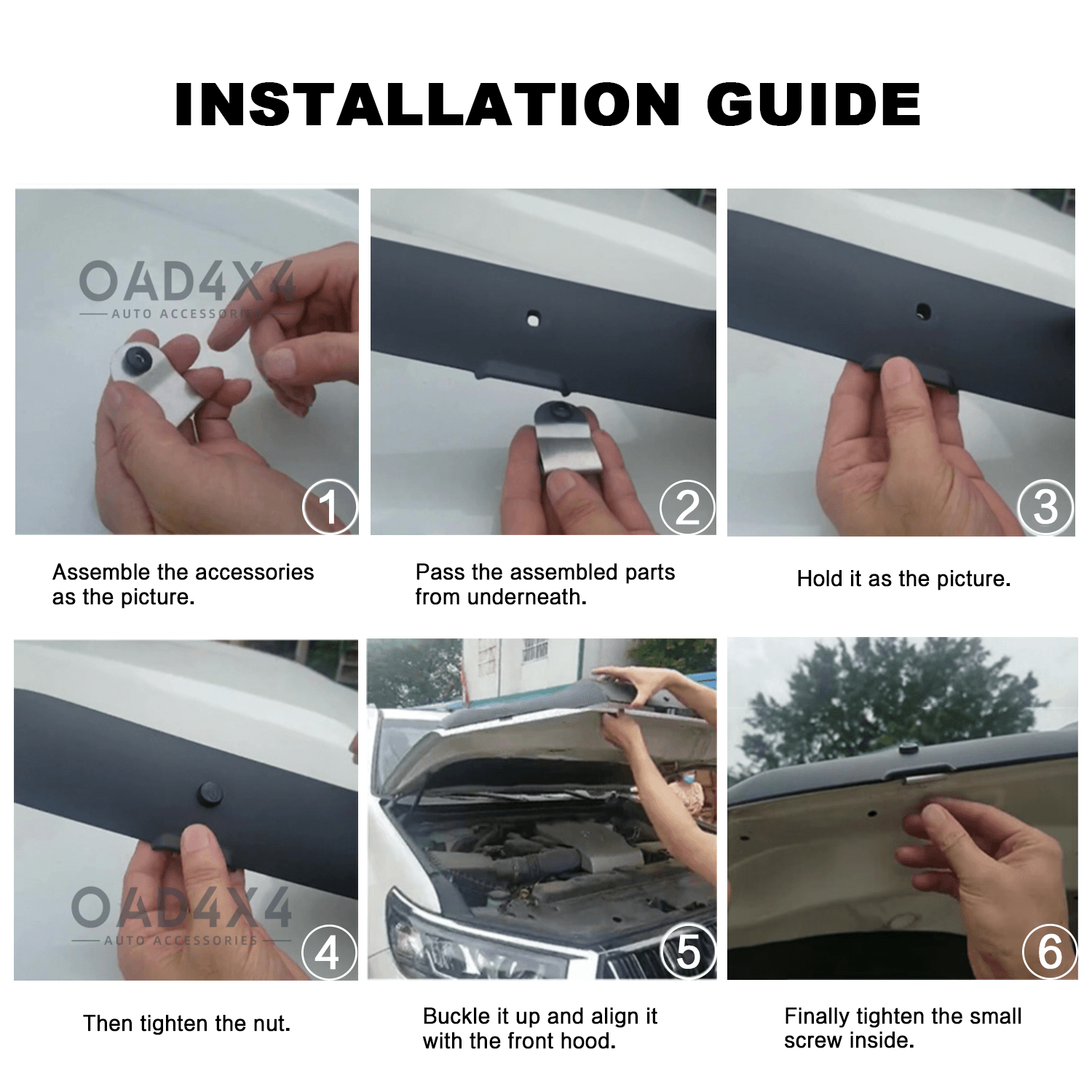 INSTALLATION GUIDE

OAD4X4
AUTO ACCESSORIES

1

Assemble the accessories as the picture.

2

Pass the assembled parts from underneath.

3

Hold it as the picture.

OAD4X4
AUTO ACCESSORIES

4

Then tighten the nut.

5

Buckle it up and align it with the front hood.

6

Finally tighten the small screw inside.