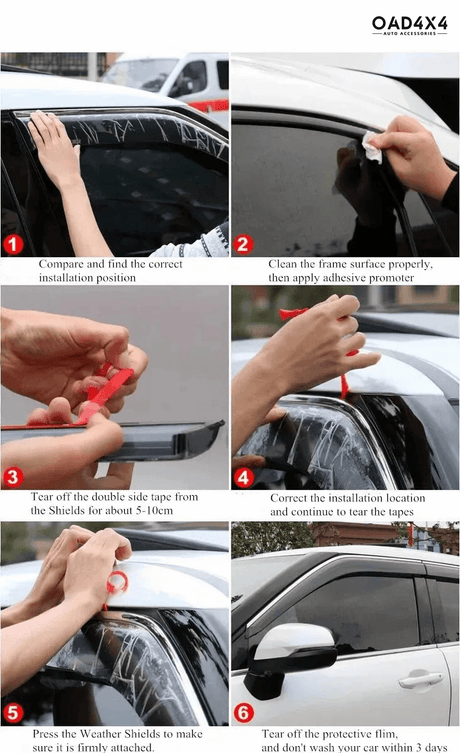 OAD4X4
AUTO ACCESSORIES

1
Compare and find the correct installation position

2
Clean the frame surface properly, then apply adhesive promoter

3
Tear off the double side tape from the Shields for about 5-10cm

4
Correct the installation location and continue to tear the tapes

5
Press the Weather Shields to make sure it is firmly attached.

6
Tear off the protective flim, and don't wash your car within 3 days