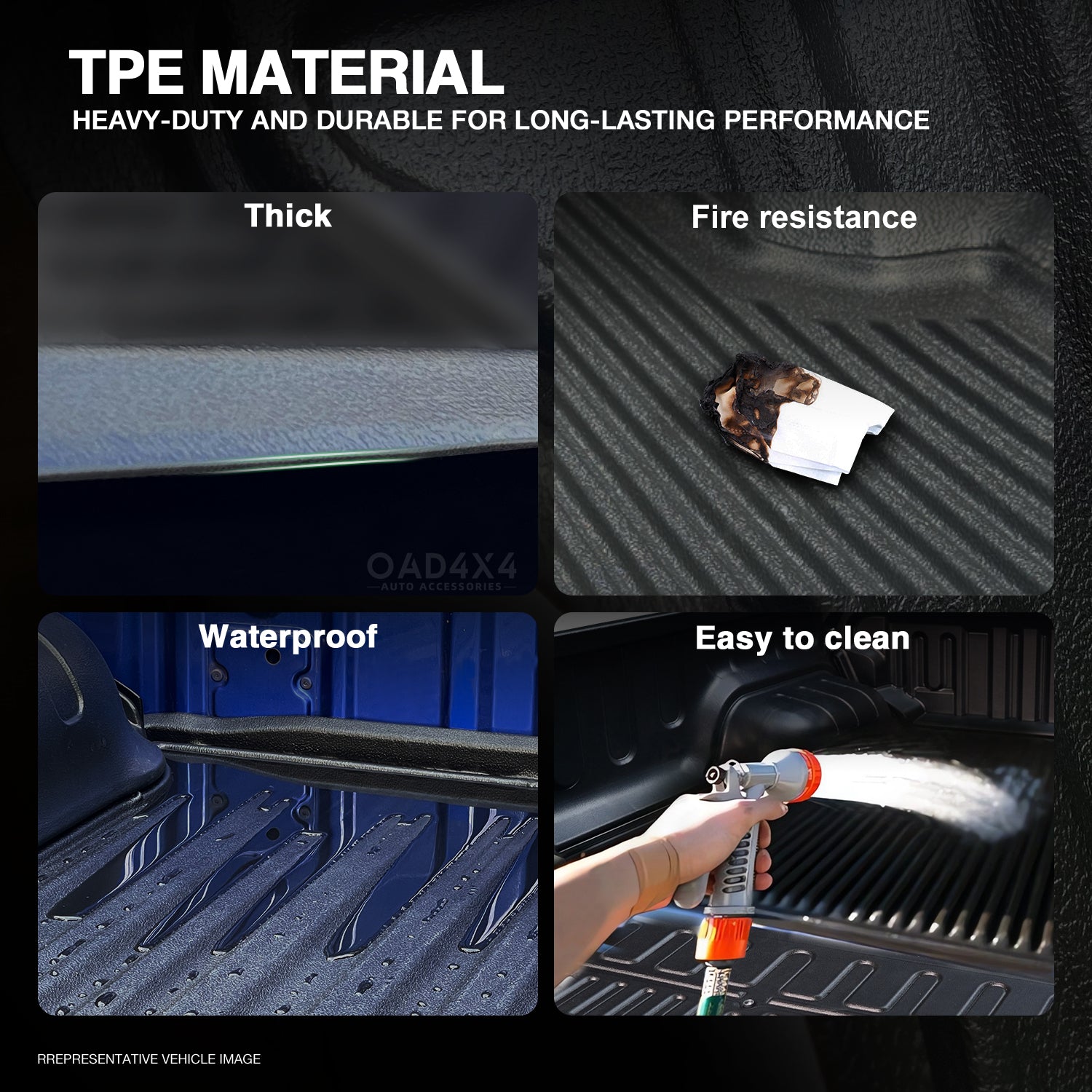 TPE MATERIAL
HEAVY-DUTY AND DURABLE FOR LONG-LASTING PERFORMANCE

Thick

OAD4X4
AUTO ACCESSORIES

Fire resistance

Waterproof

Easy to clean

RREPRESENTATIVE VEHICLE IMAGE