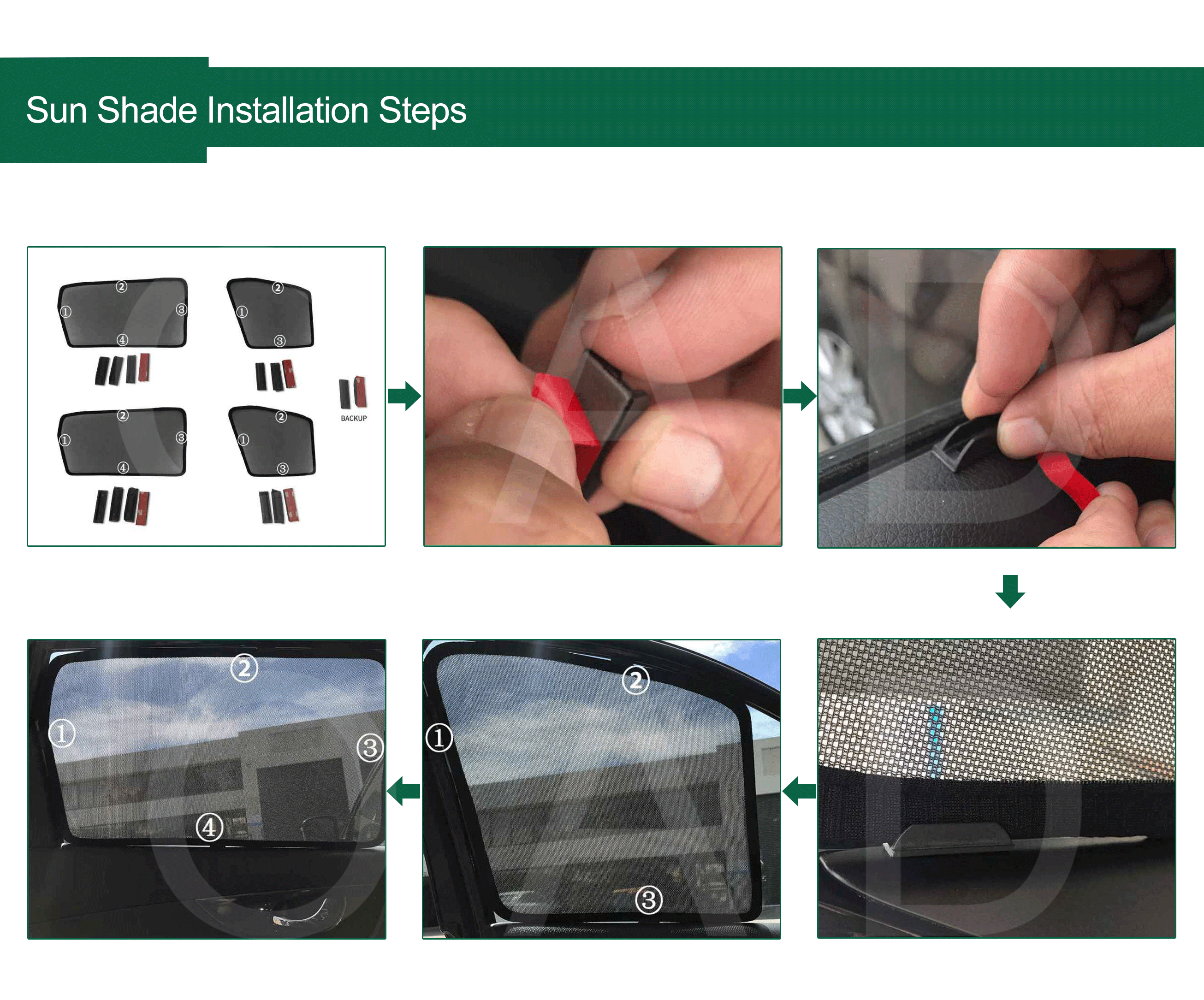 Sun Shade Installation Steps

②
①
③
④

②
①
③

②
①
③
④

②
①
③

BACKUP

②
①
③
④

②
①
③